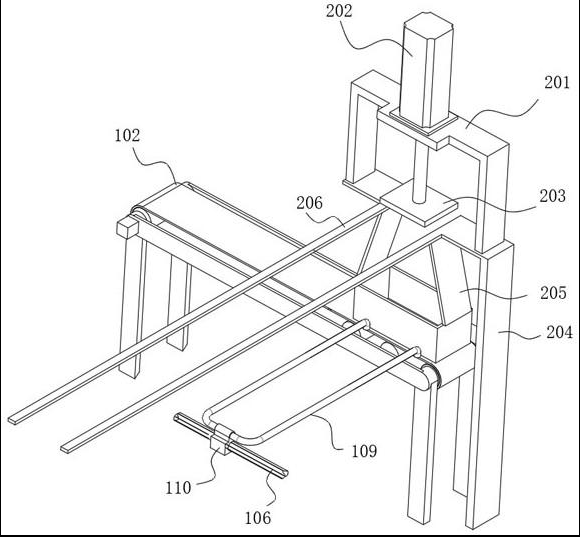 202
201
102
206
203
205
204
109
110
106