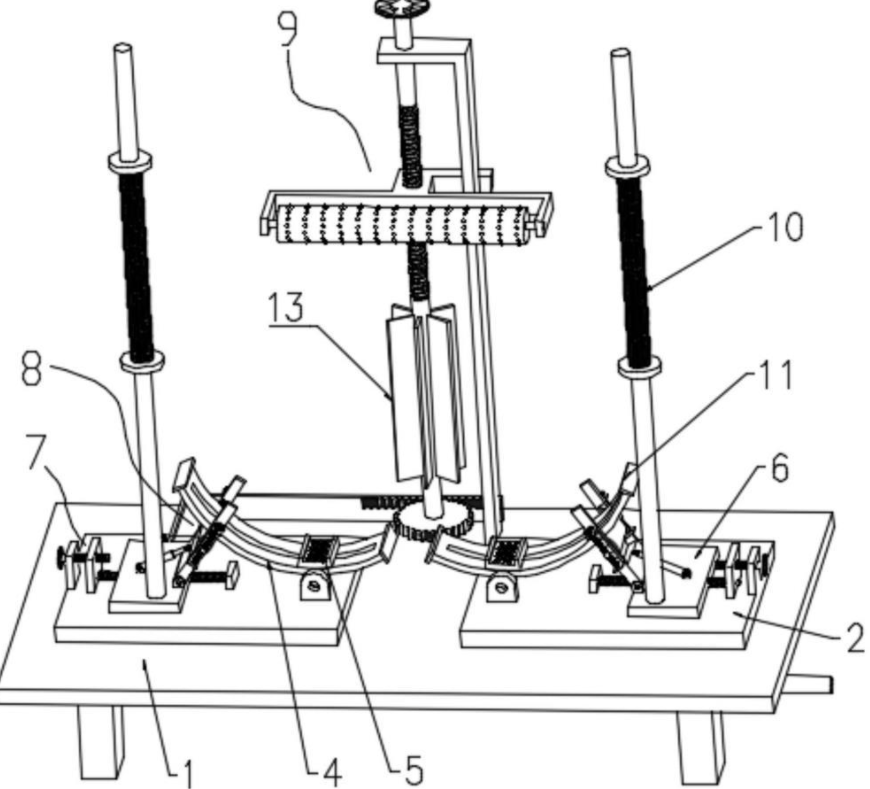 9
10
13
8
11
7
6
2
1
4
5