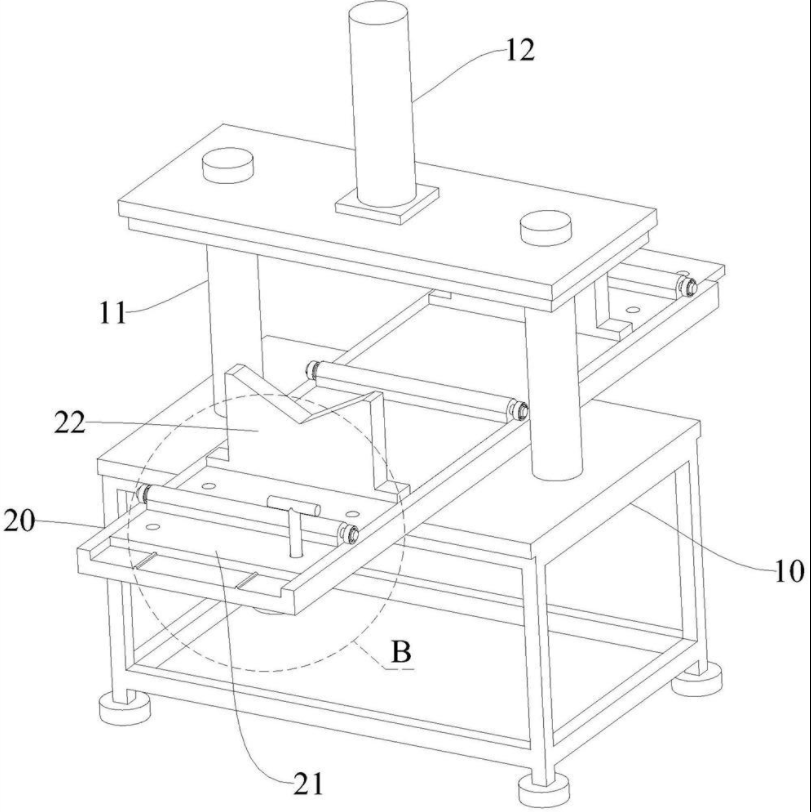 12
11
22
20
10
B
21