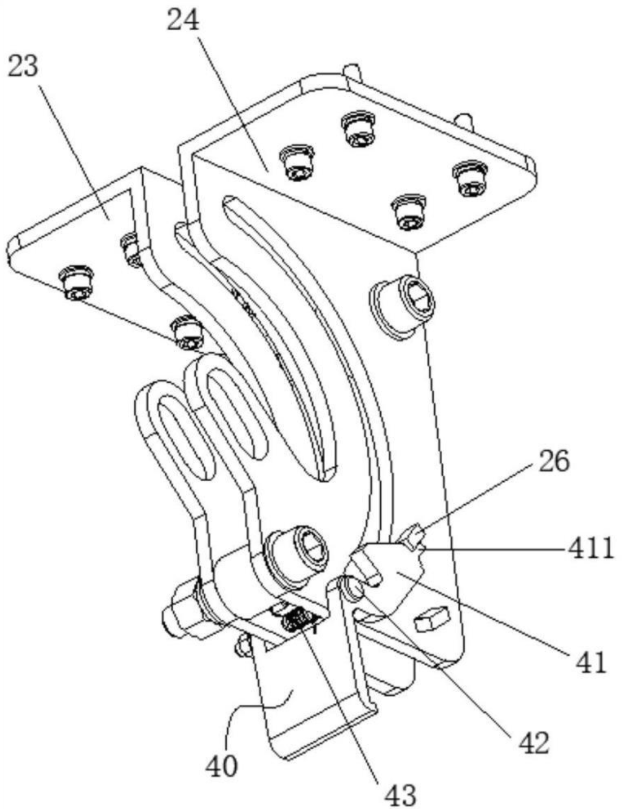 24
23
26
411
41
42
40
43