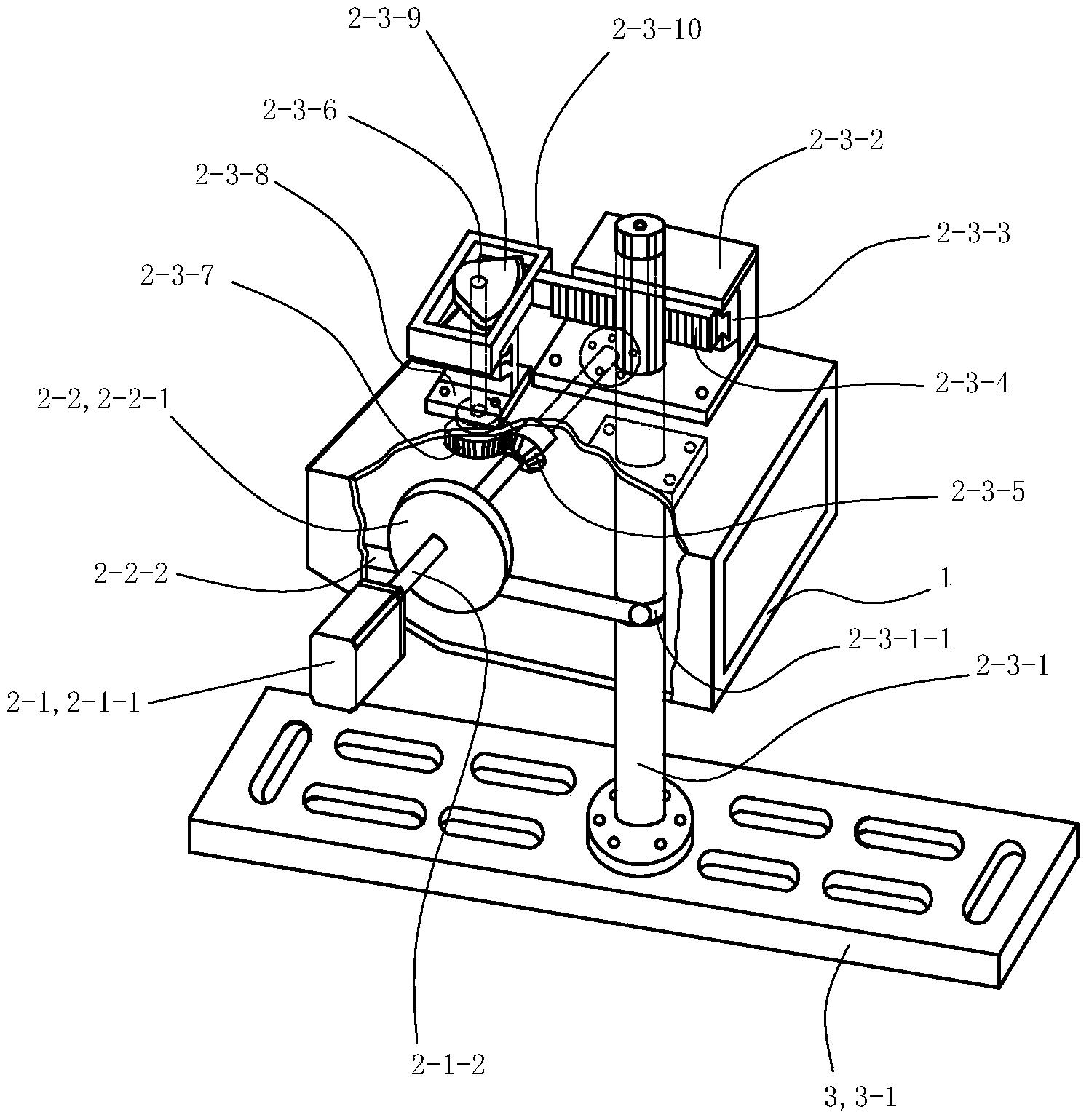 2-3-9
2-3-10
2-3-6
2-3-2
2-3-8
2-3-3
2-3-7
2-3-4
2-2, 2-2-1
2-3-5
2-2-2
1
2-3-1-1
2-3-1
2-1, 2-1-1
2-1-2
3, 3-1