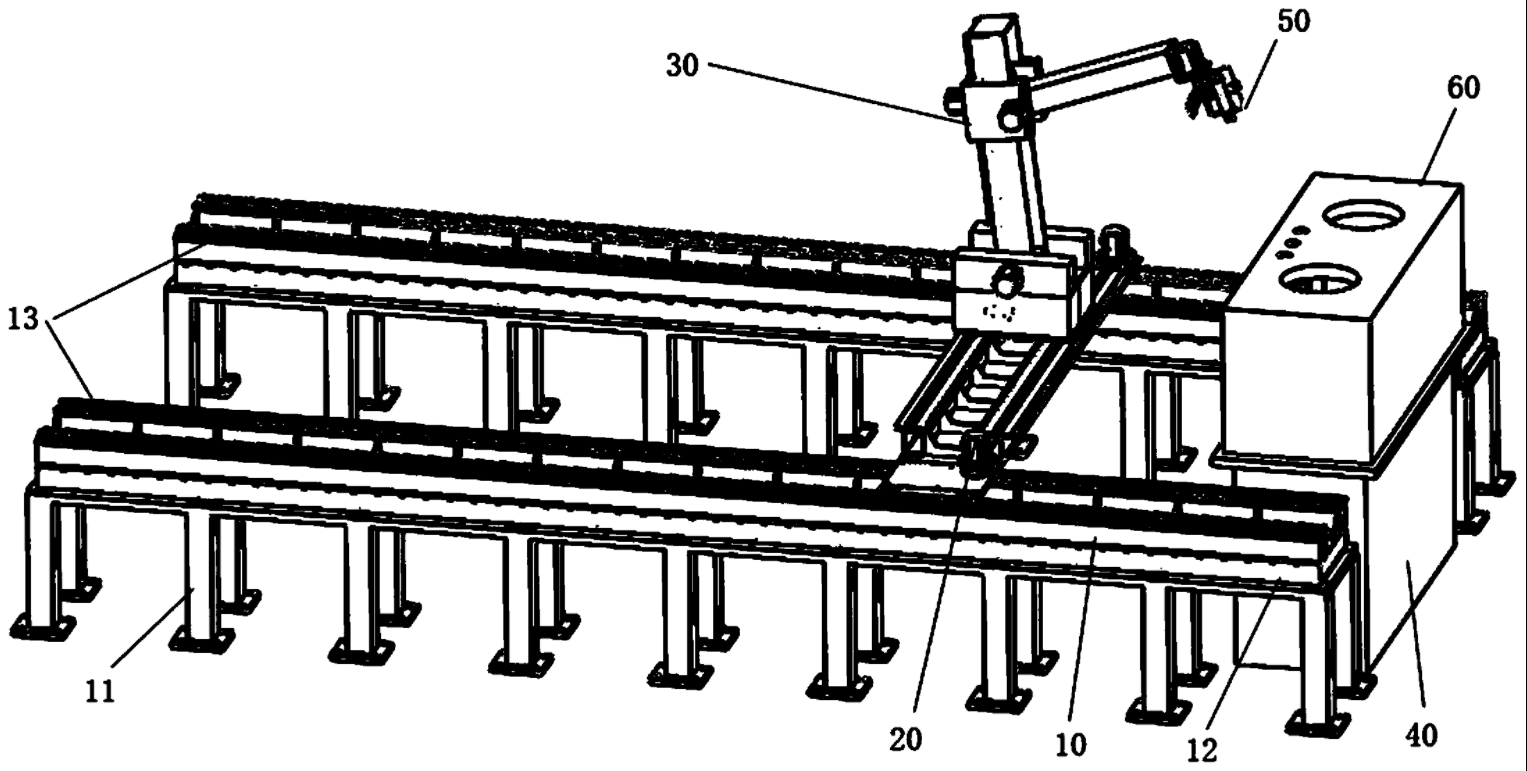 30
50
60
13
11
20
10
12
40