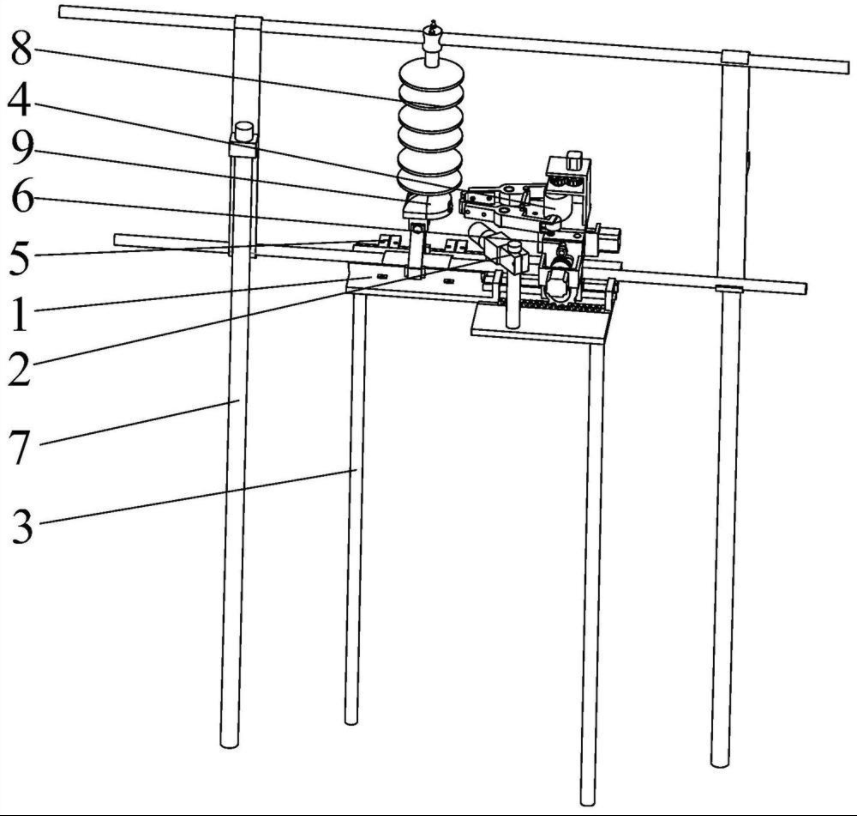 8
4
9
6
5
1
2
7
3