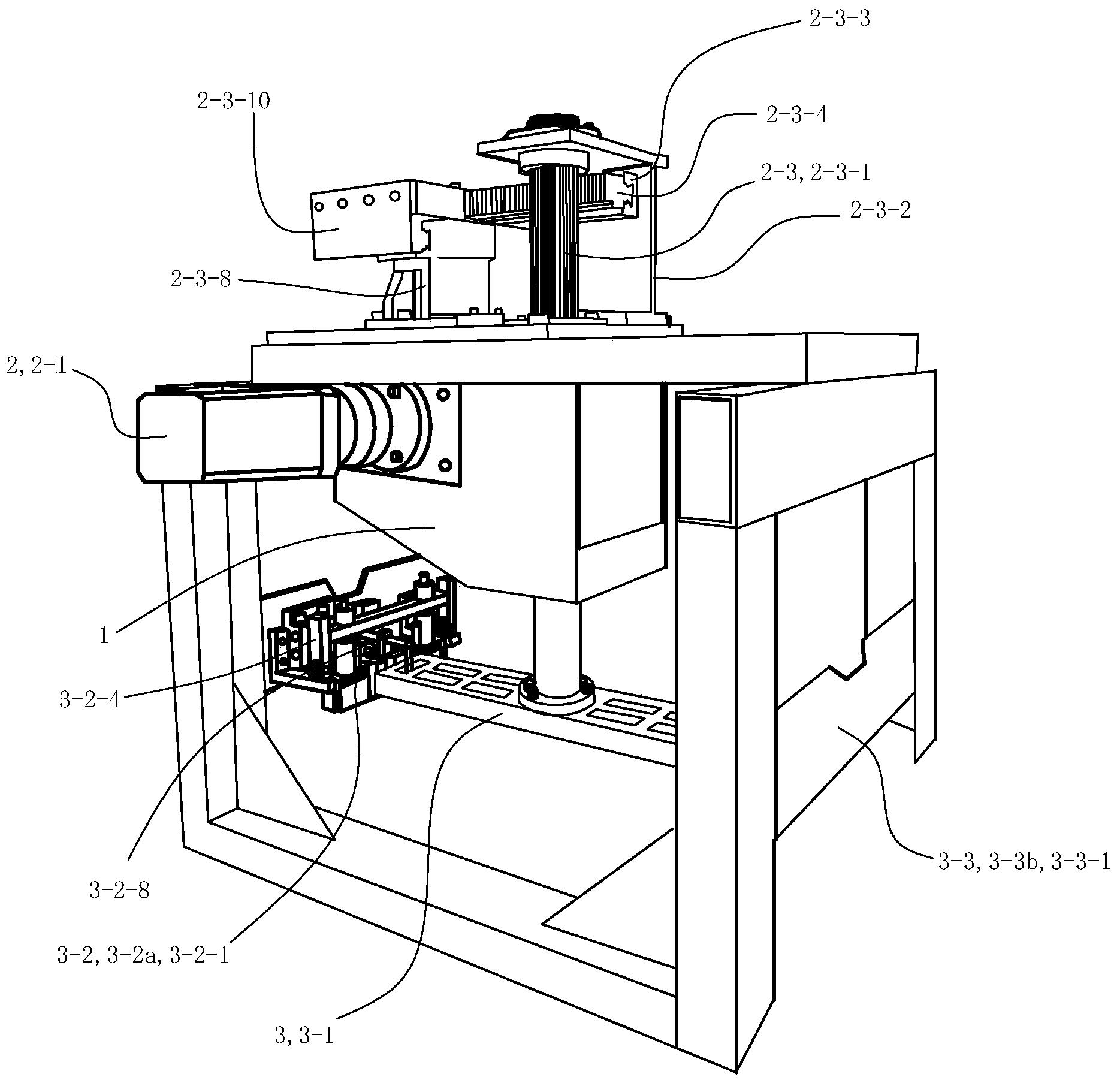 2-3-3

2-3-10

2-3-4

2-3, 2-3-1

2-3-2

2-3-8

2, 2-1

1

3-2-4

3-2-8

3-2, 3-2a, 3-2-1

3, 3-1

3-3, 3-3b, 3-3-1