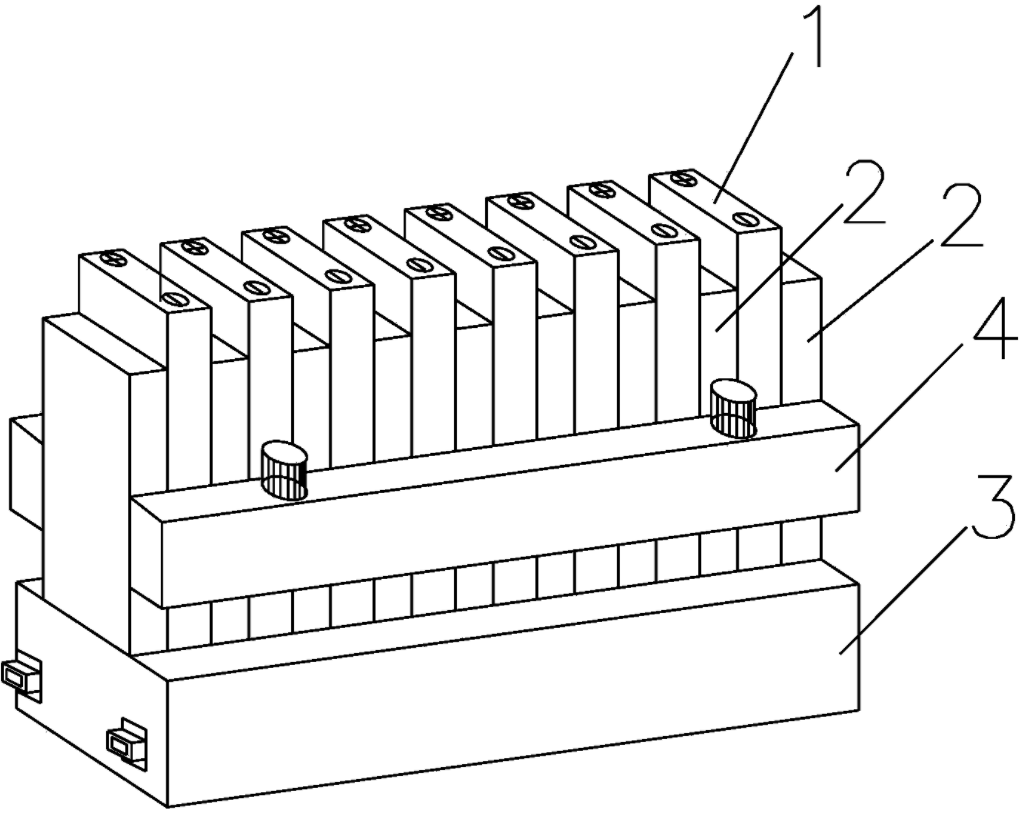 1
2
2
4
3