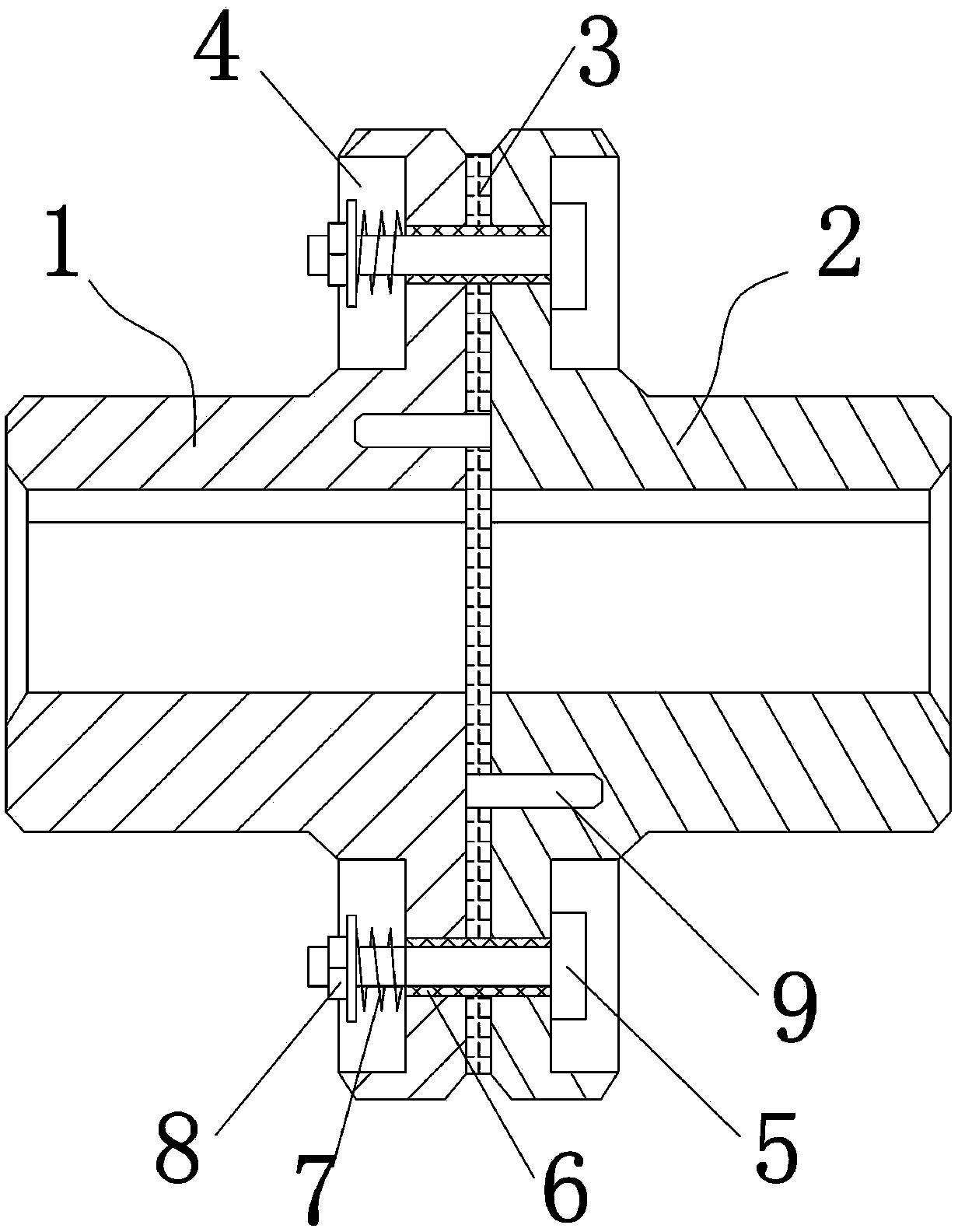 4
3
1
2
9
8
7
6
5