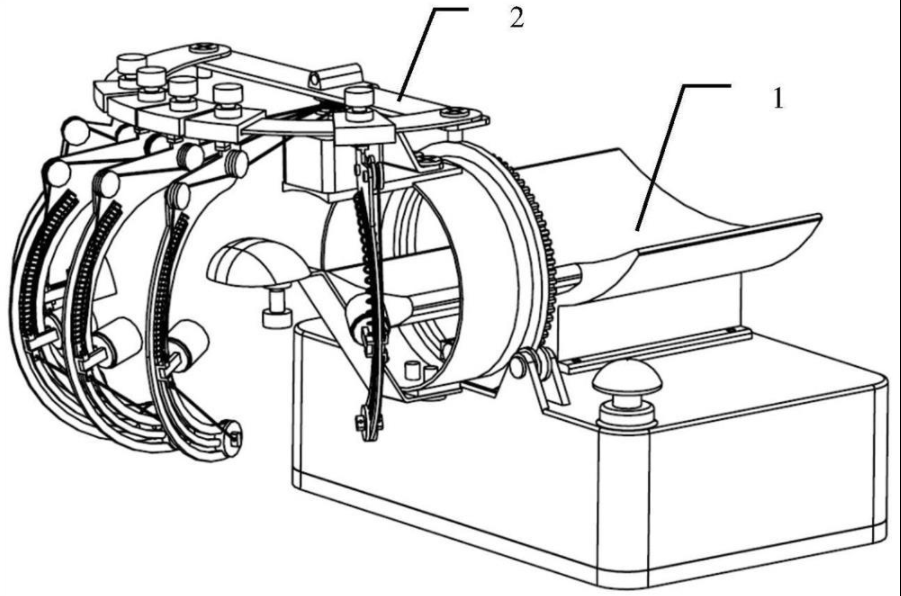 2
1