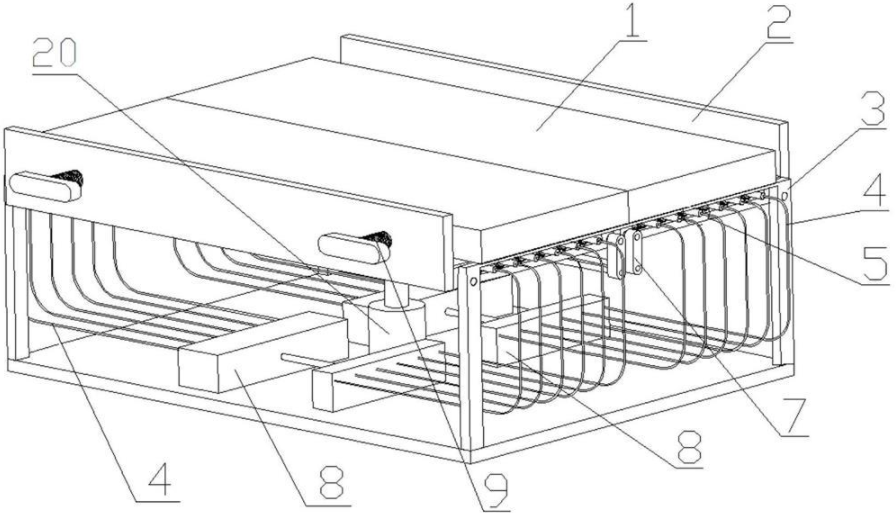 20
1
2
3
4
5
7
8
9
8
4