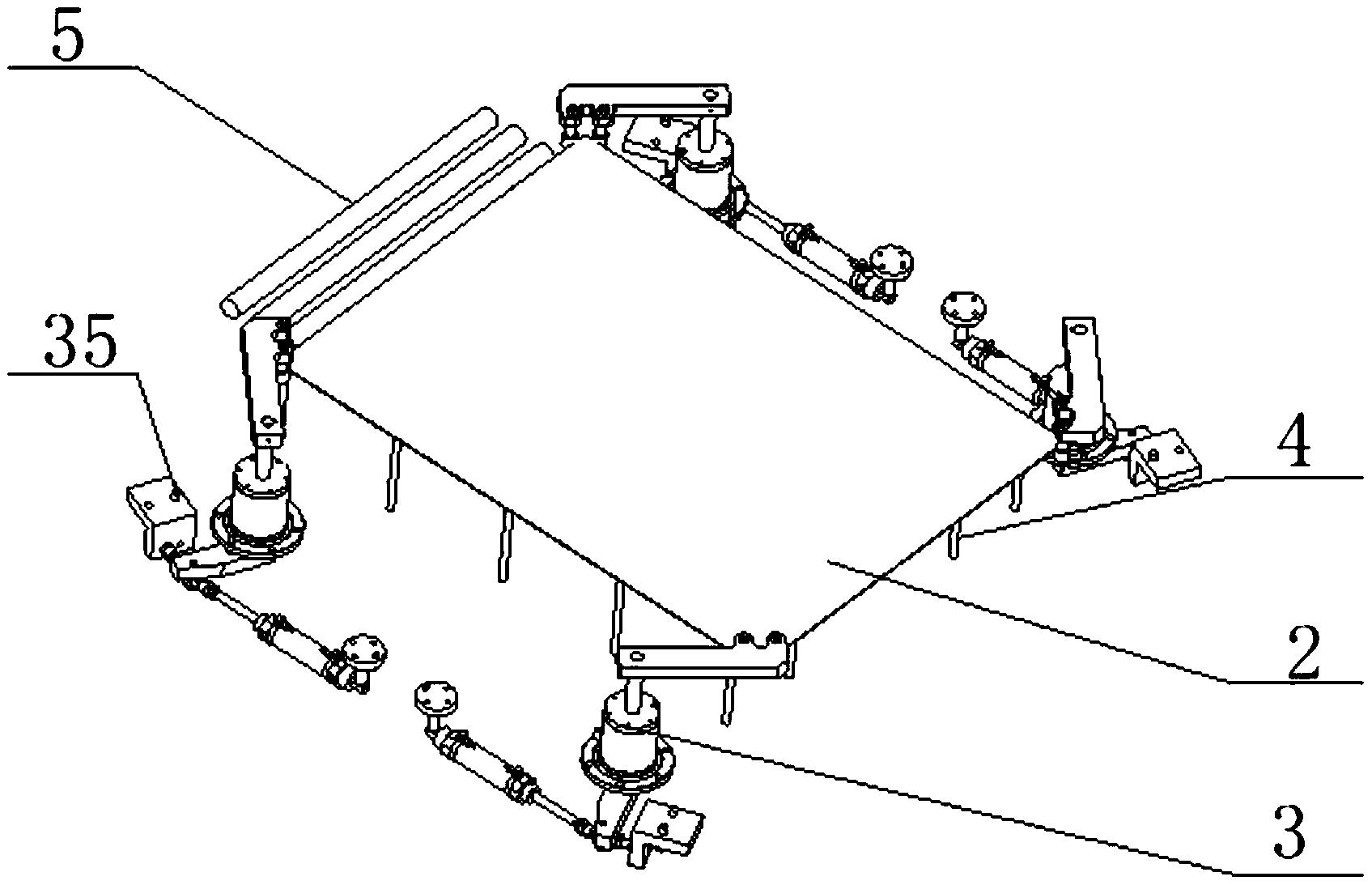 5
35
4
2
3