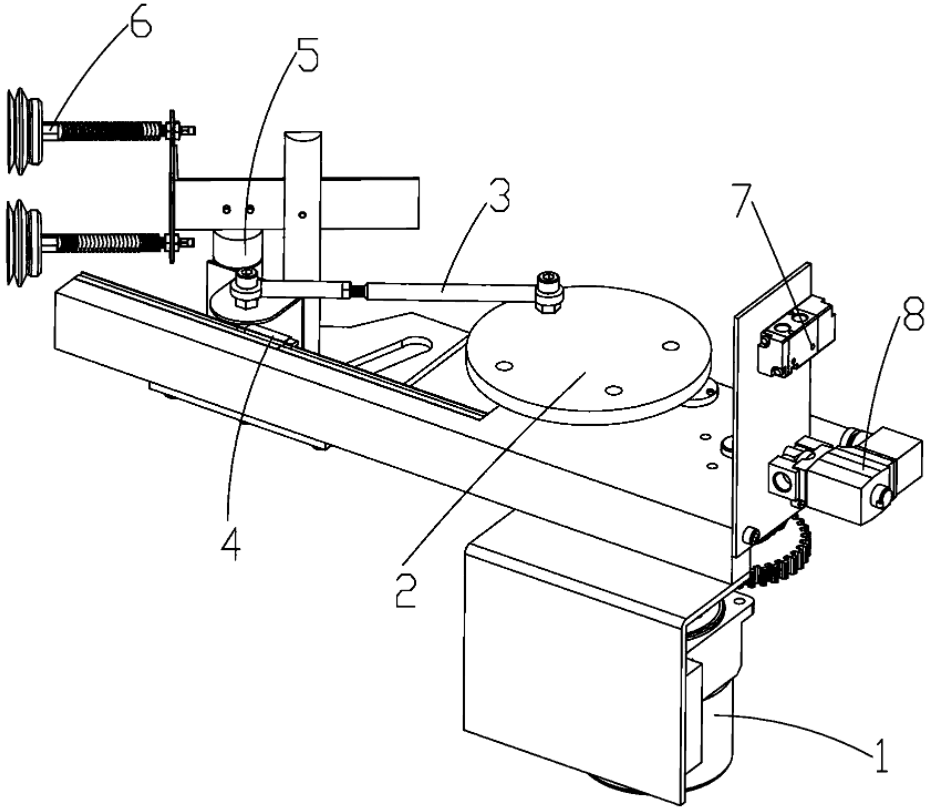 6
5
3
7
8
4
2
1