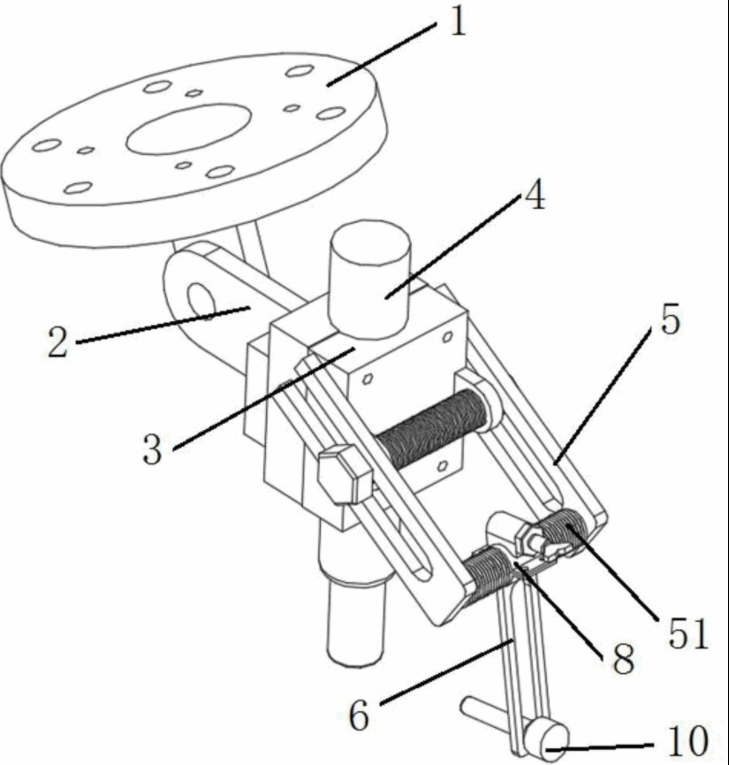 1
4
2
5
3
51
8
6
10