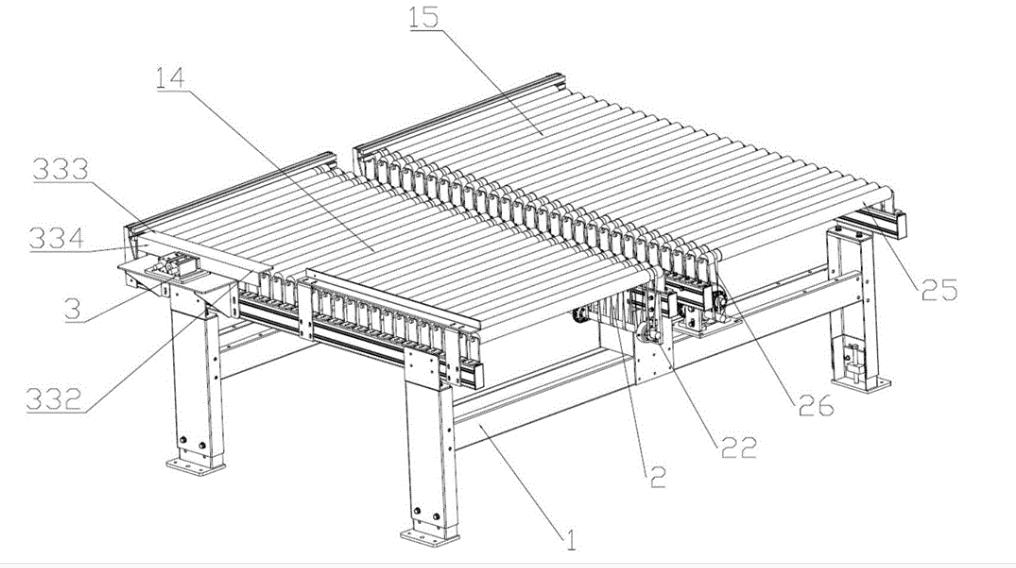 15
14
333
334
3
332
25
26
22
2
1