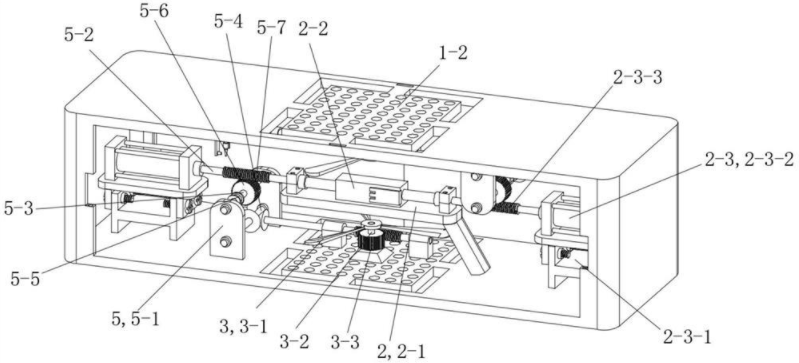 5-6
5-4
5-7
2-2
5-2
1-2
2-3-3
2-3, 2-3-2
5-3
5-5
5, 5-1
3, 3-1
3-2
3-3
2, 2-1
2-3-1