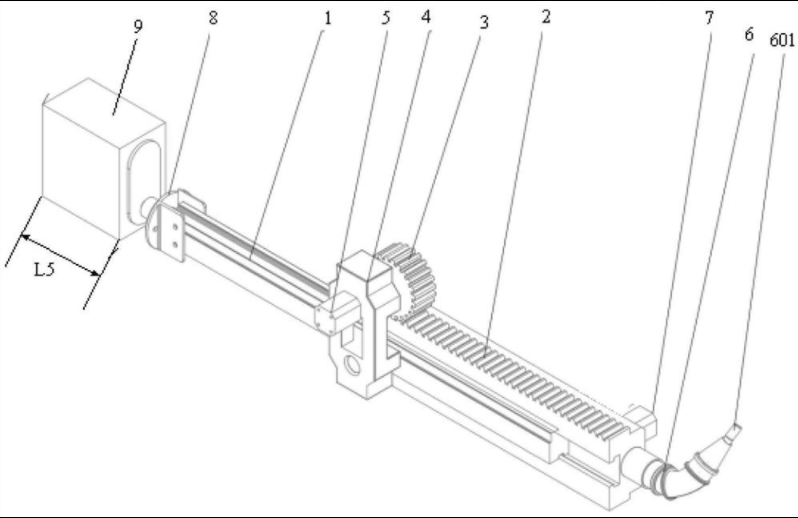 9
8
1
5
4
3
2
7
6
601
L5