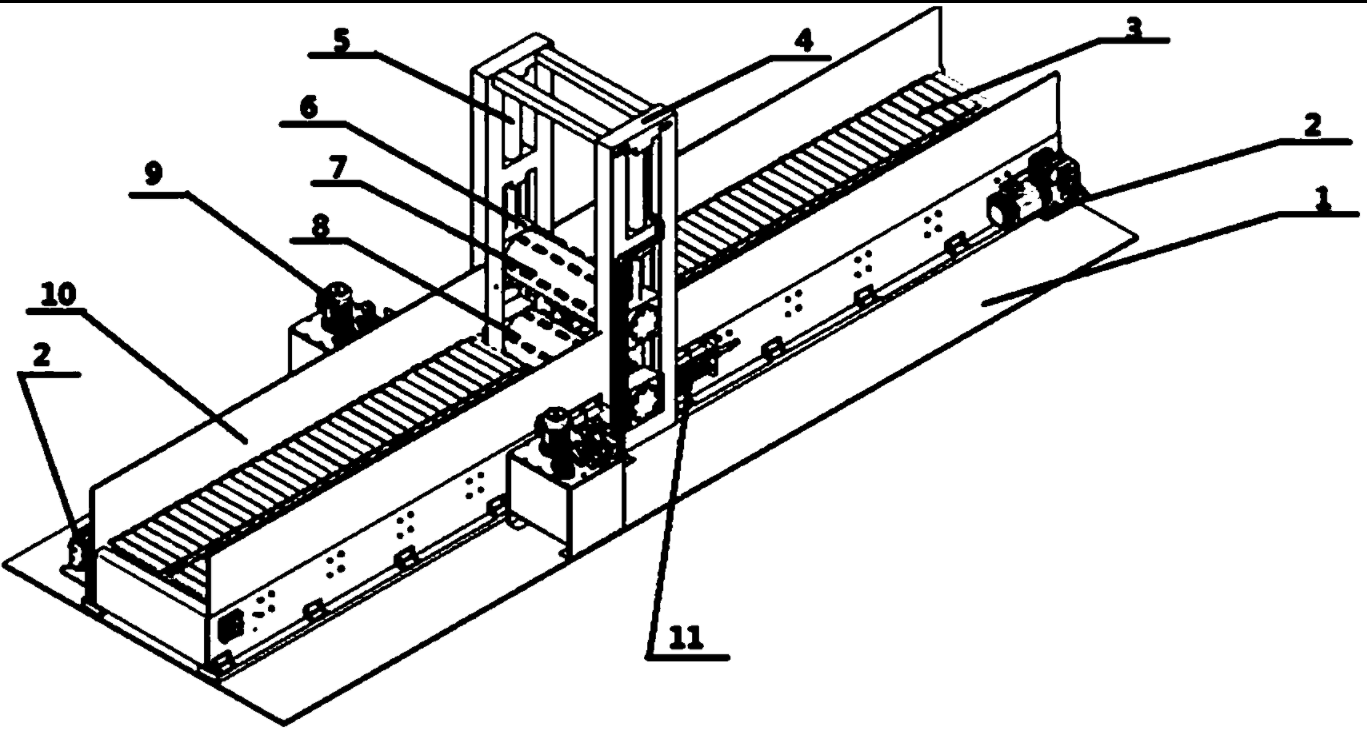 5
4
3
6
2
9
7
1
8
10
2
11