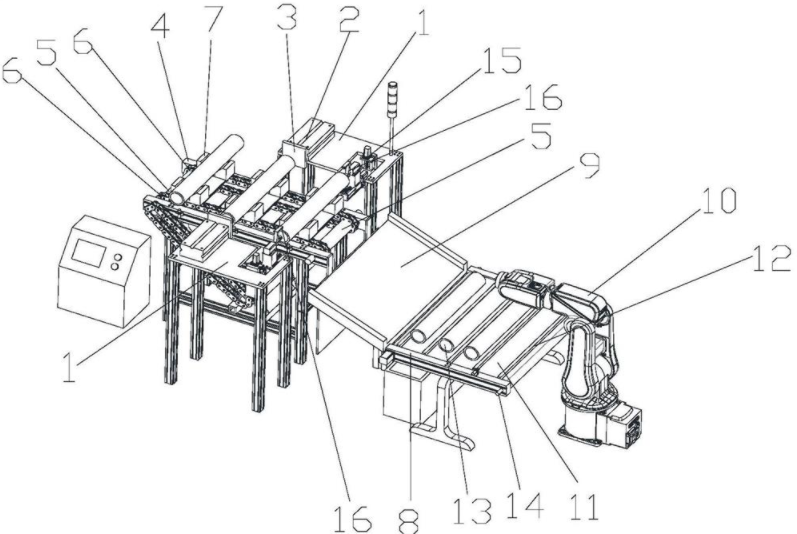 6
5
6
4
7
3
2
1
15
16
5
9
10
12
1
16
8
13
14
11