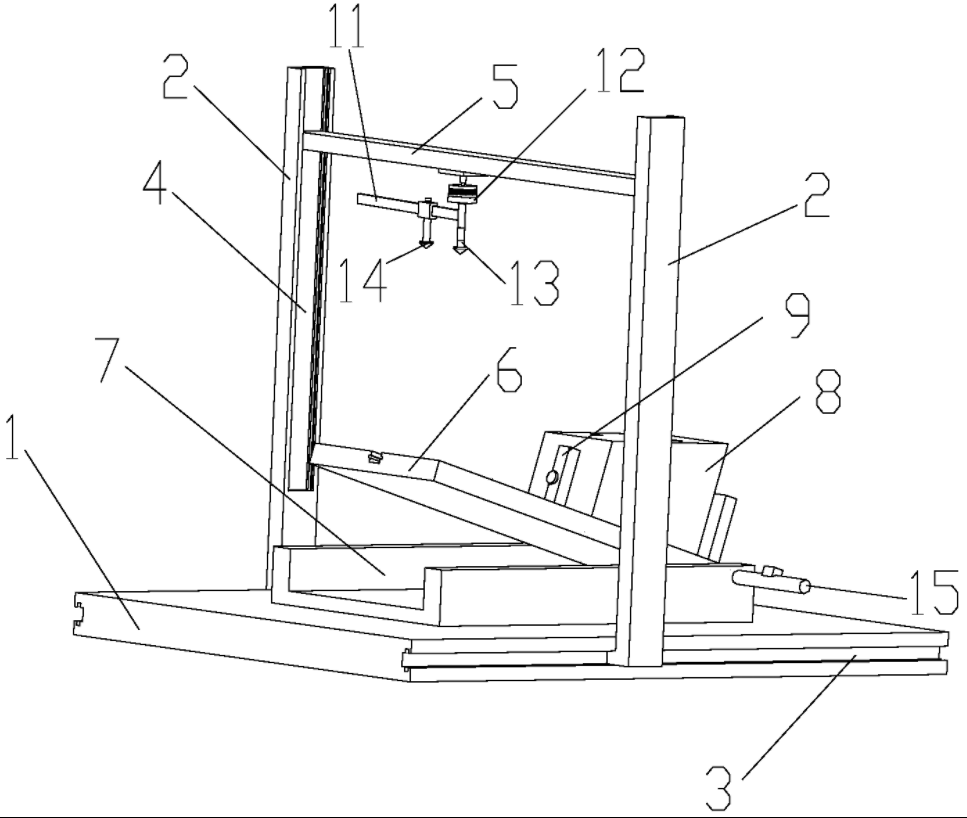 11
2
5
12
4
2
14
13
9
7
6
8
1
15
3