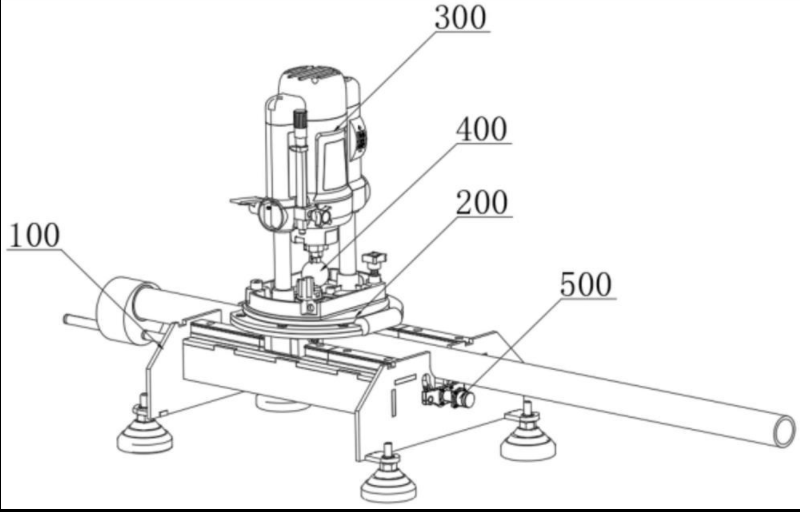 300
400
200
100
500