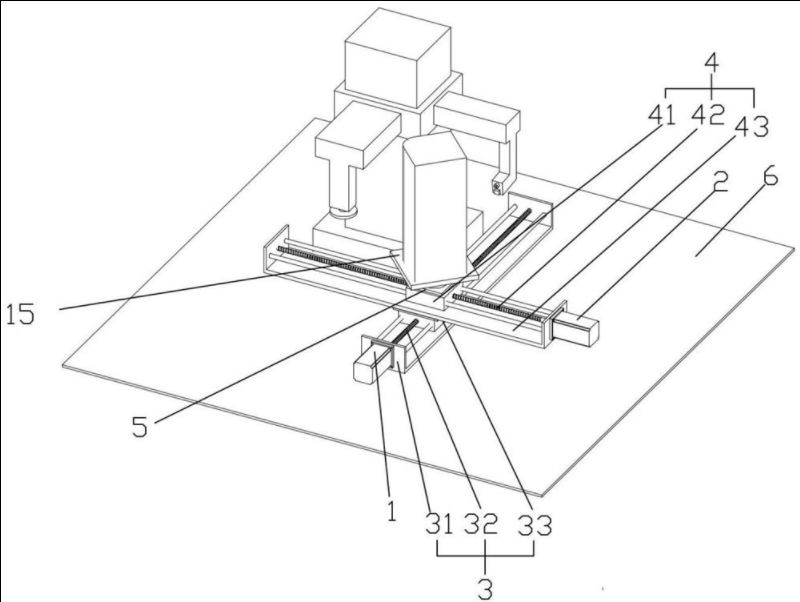 4
41 42 43
2
6
15
5
1
31 32 33
3