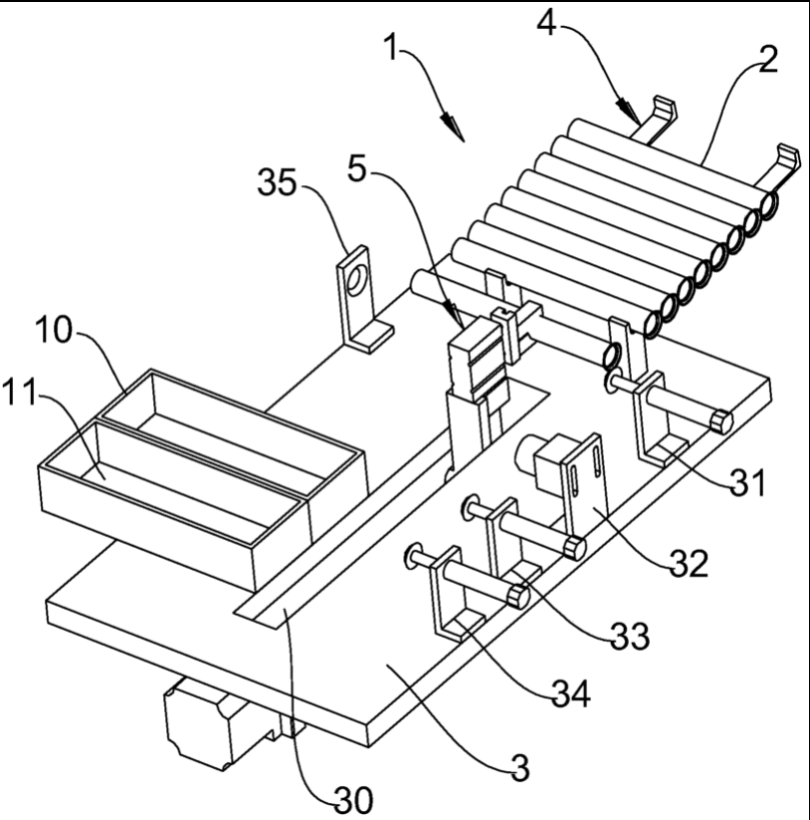 1
4
2
35
5
10
11
31
32
33
34
3
30