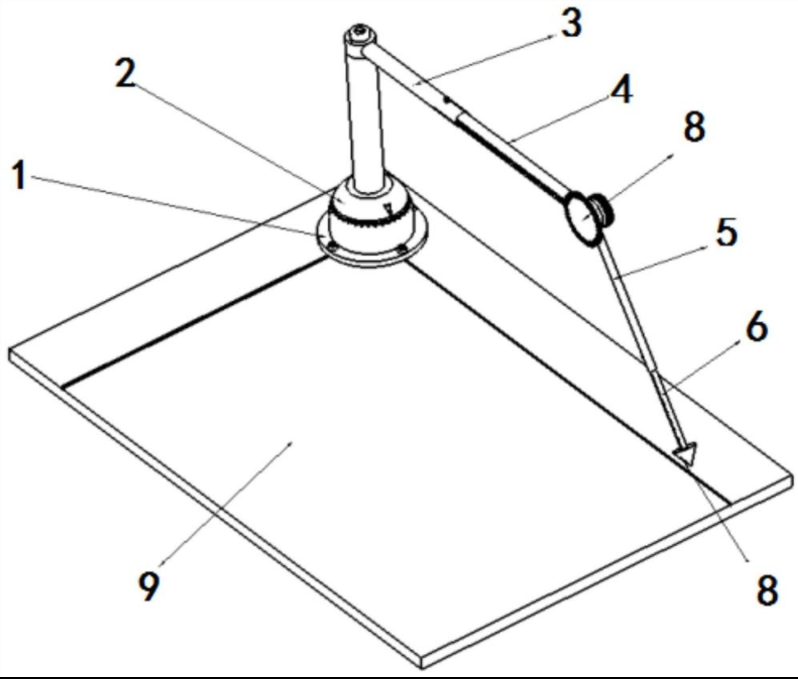 3
2
4
8
1
5
6
9
8