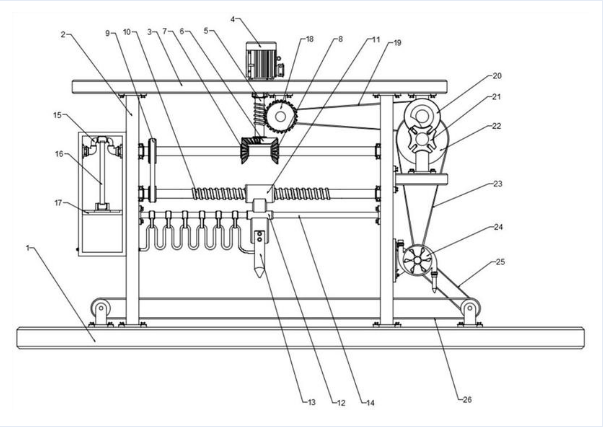 4
2
9
10
3
7
6
5
18
8
11
19
20
21
22
15
16
17
23
24
25
1
13
12
14
26