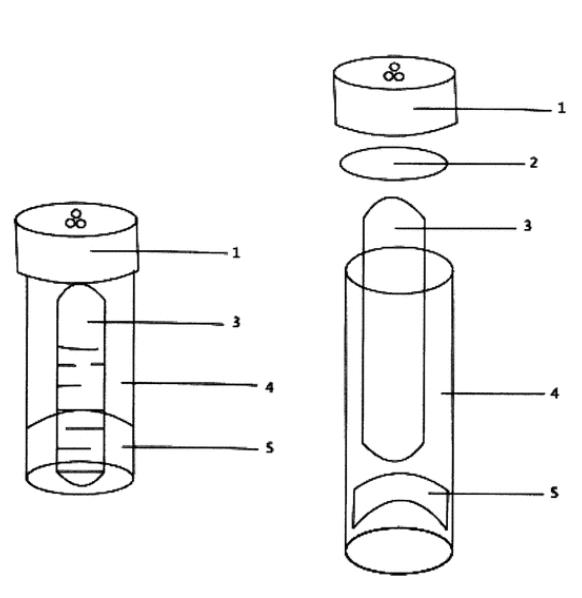 1
3
4
5

1
2
3
4
5