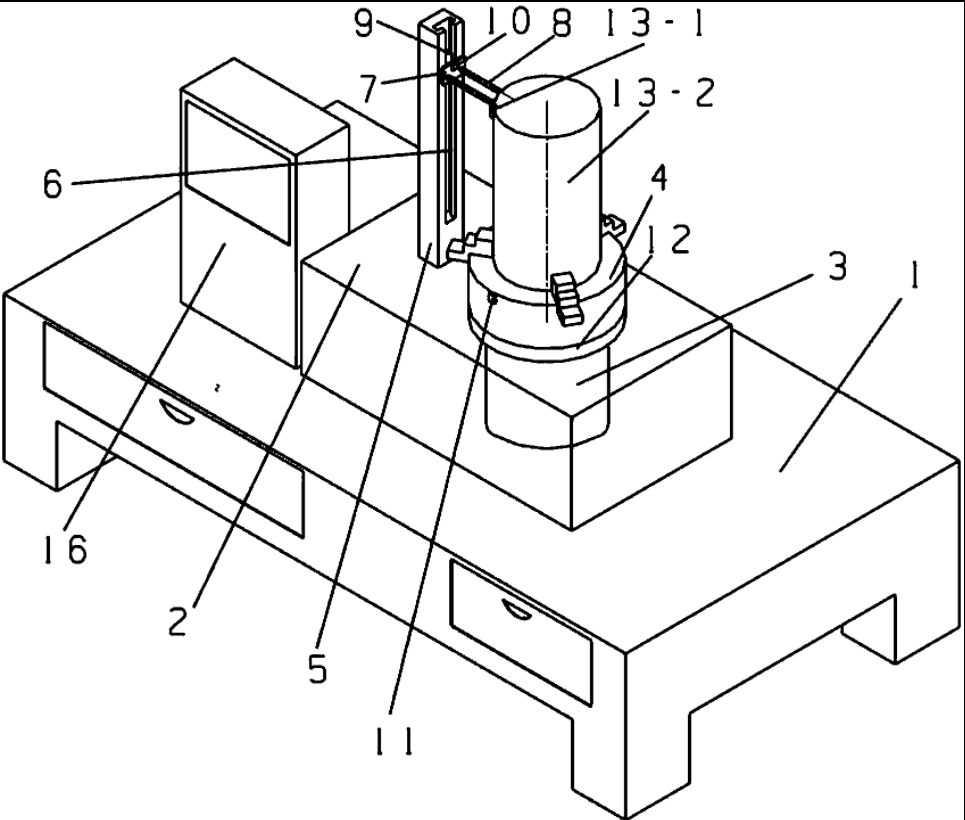 9
10
8
13-1
7
13-2
6
4
12
3
1
16
2
5
11