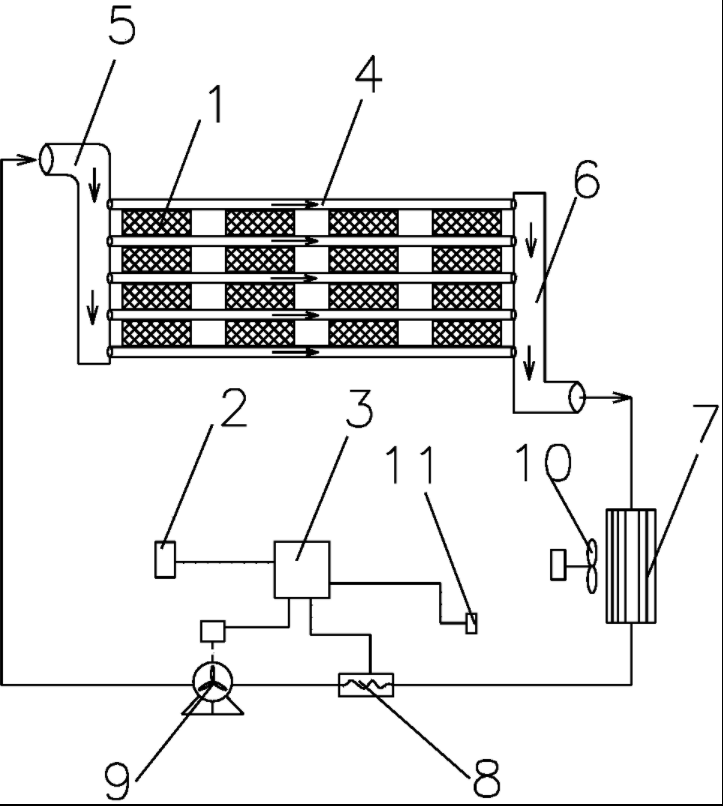 5
1
4
6
2
3
11
10
7
9
8