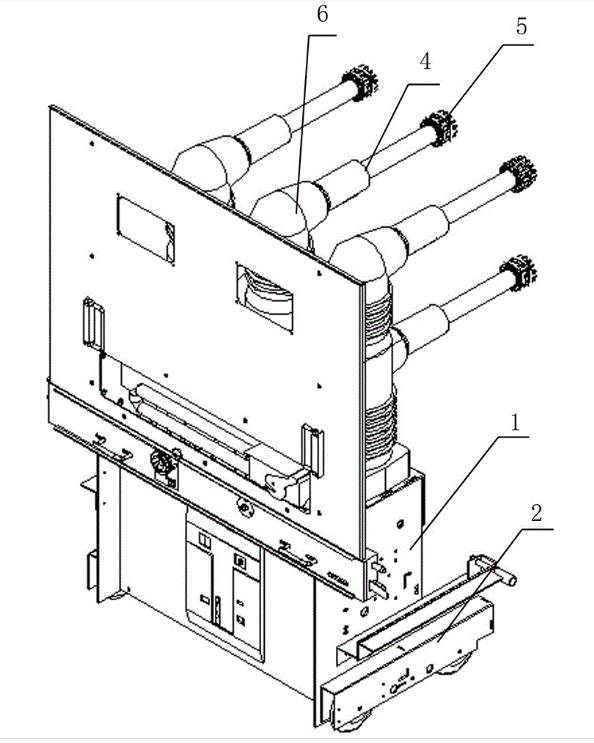 6
5
4
1
2