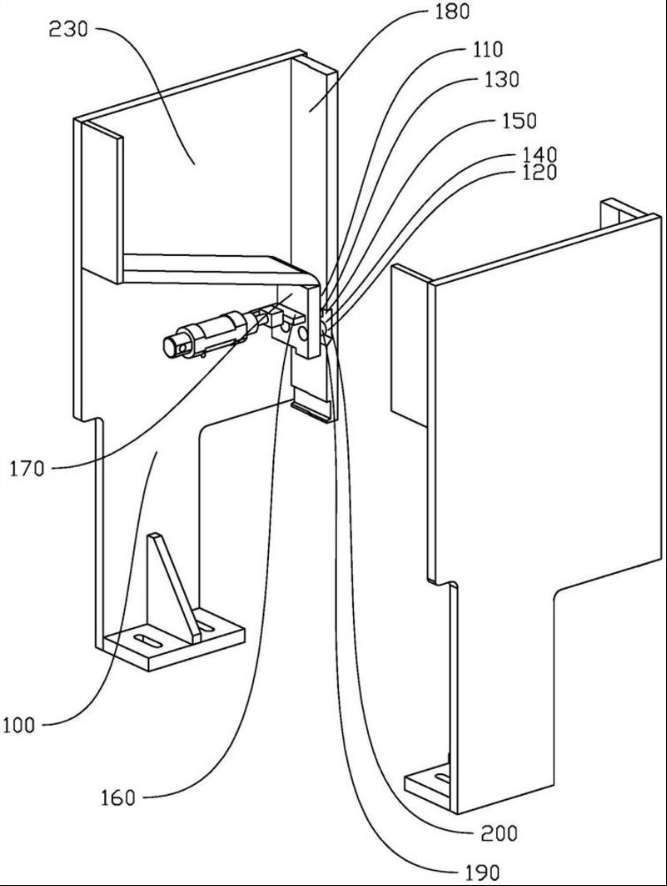 230
180
110
130
150
140
120
170
100
160
200
190