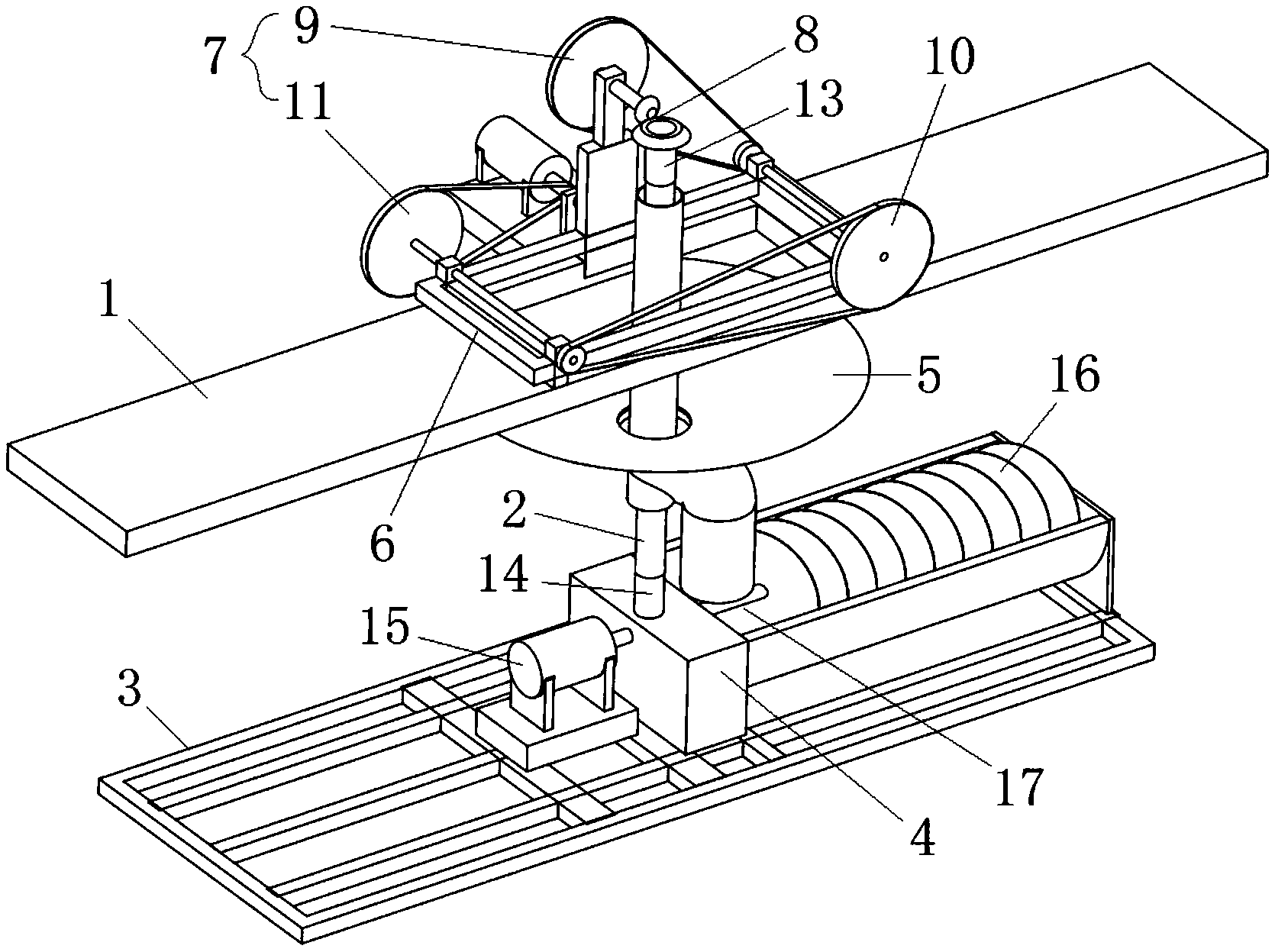 7
9
11
8
10
13
1
5
16
6
2
14
15
3
17
4