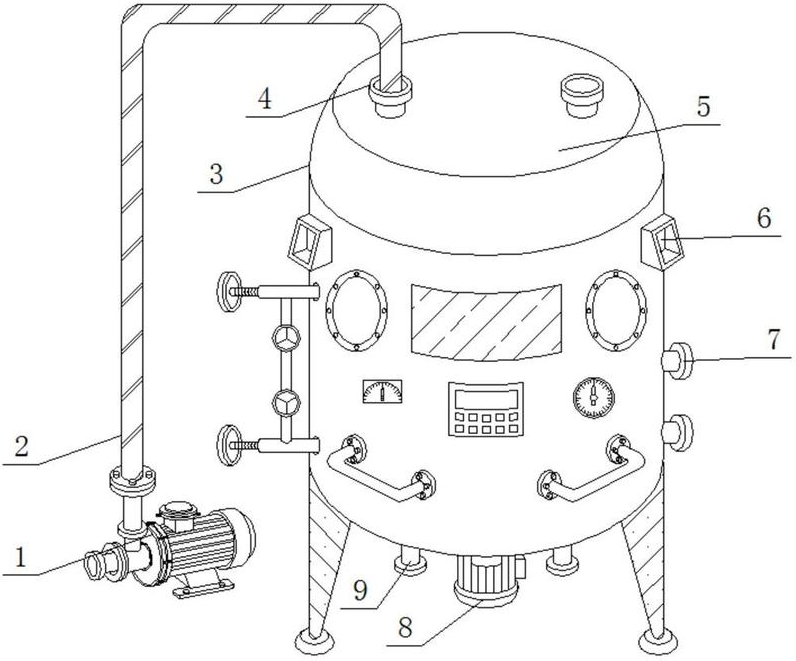 4
5
3
6
7
2
1
9
8