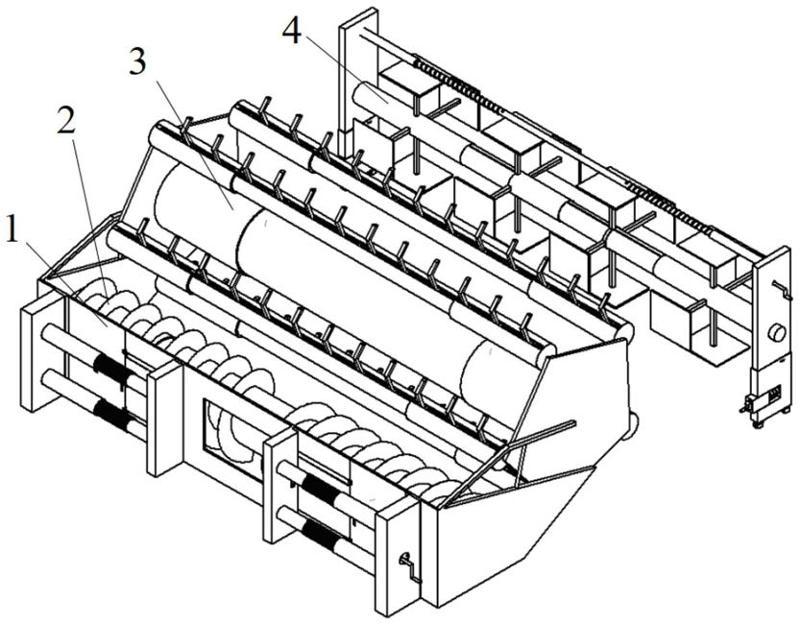 4
3
2
1