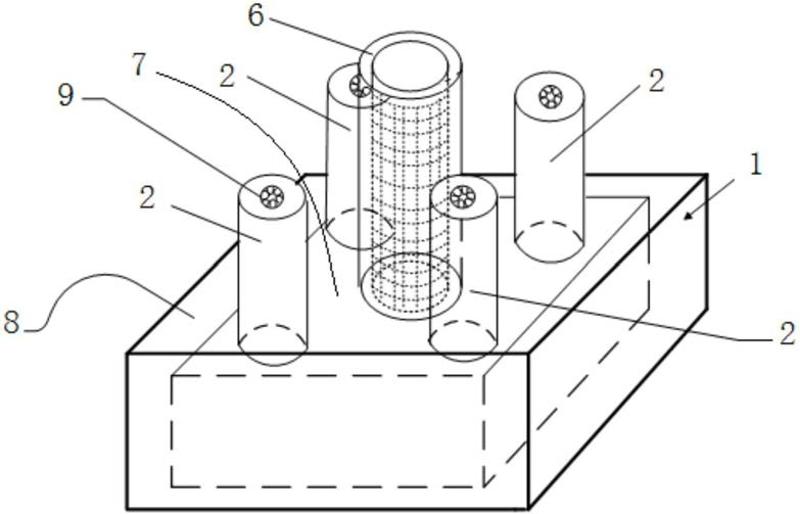 6
7
2
9
2
2
1
8
2