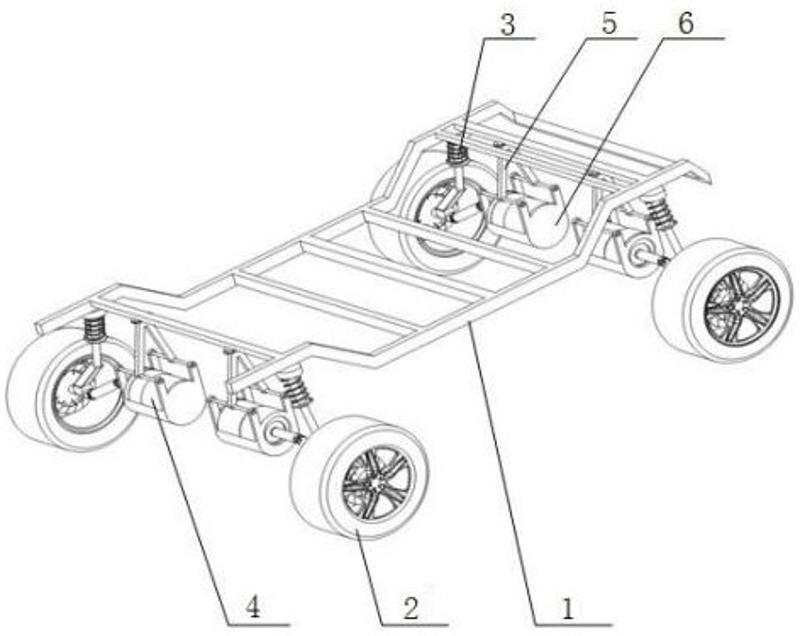 3
5
6
4
2
1