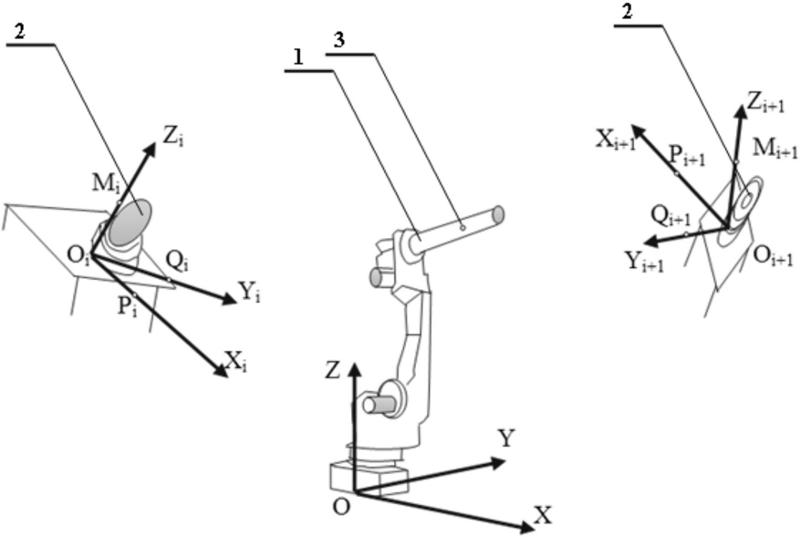 2

$Z_i$

$M_i$

$O_i$

$Q_i$

$Y_i$

$P_i$

$X_i$

1

3

Z

Y

O

X

2

$Z_{i+1}$

$X_{i+1}$

$P_{i+1}$

$M_{i+1}$

$Q_{i+1}$

$Y_{i+1}$

$O_{i+1}$