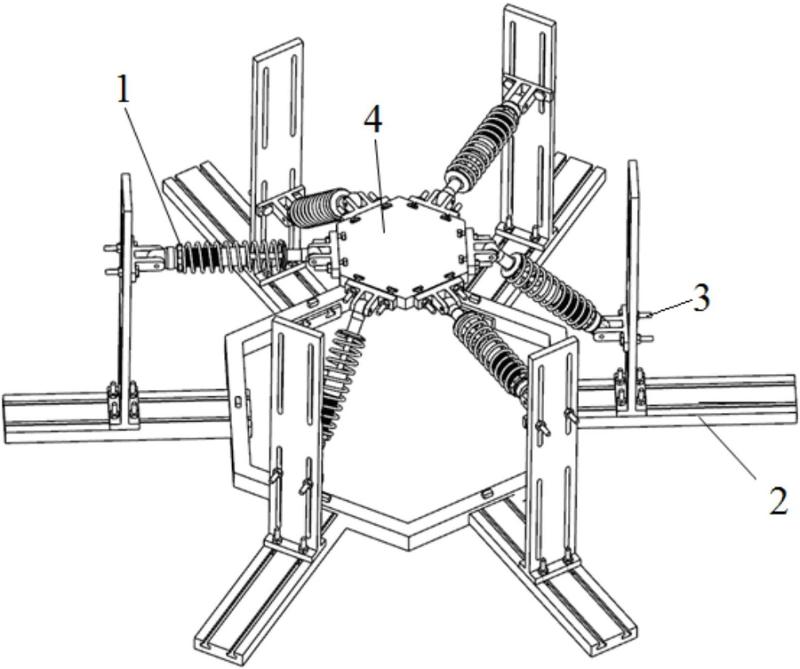 1
4
3
2