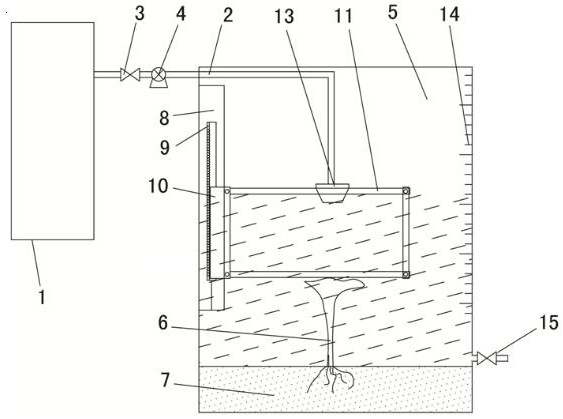 3
4
2
13
11
5
14
8
9
10
1
6
15
7