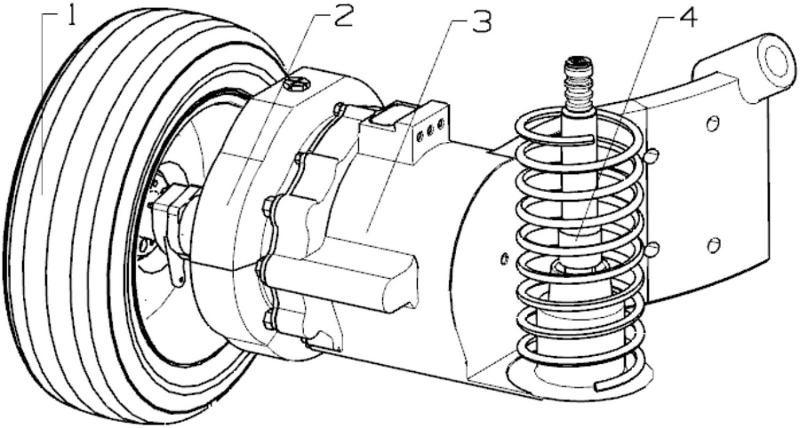 1
2
3
4