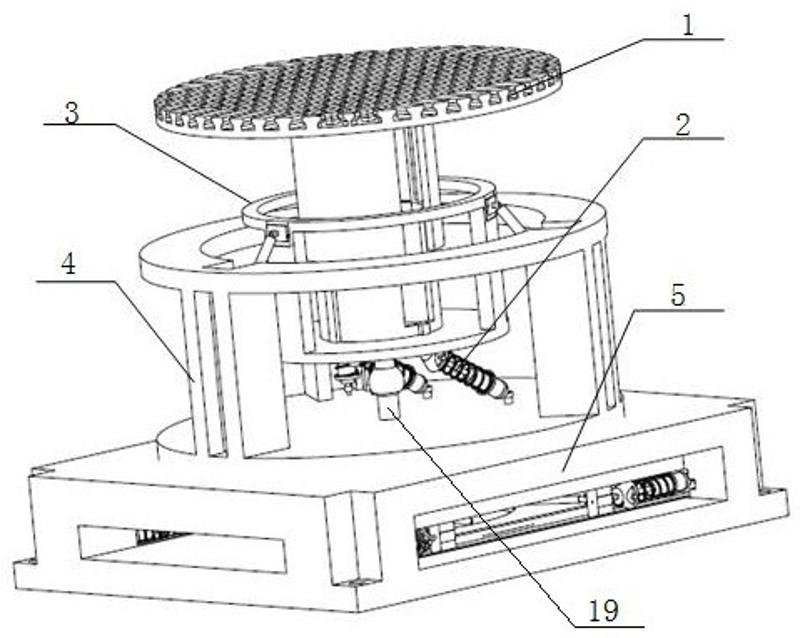 1
3
2
4
5
19