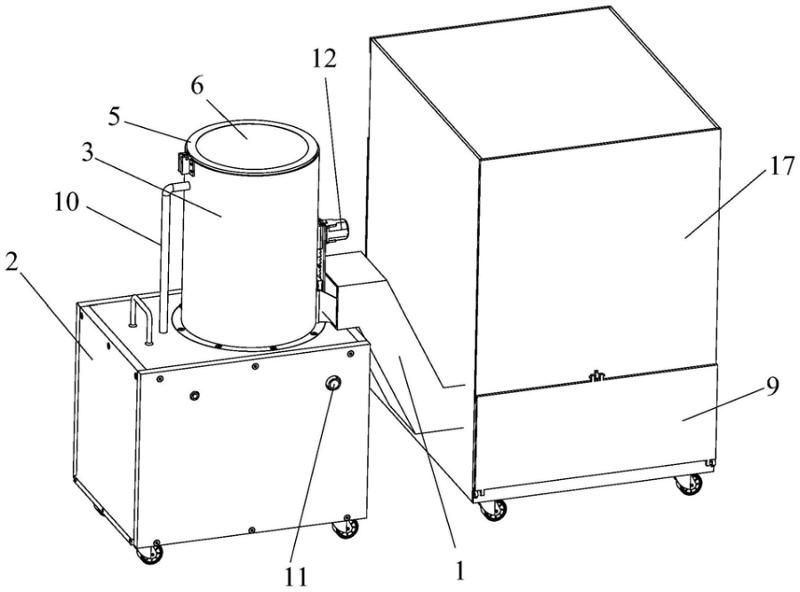 12
6
5
3
10
2
17
9
11
1