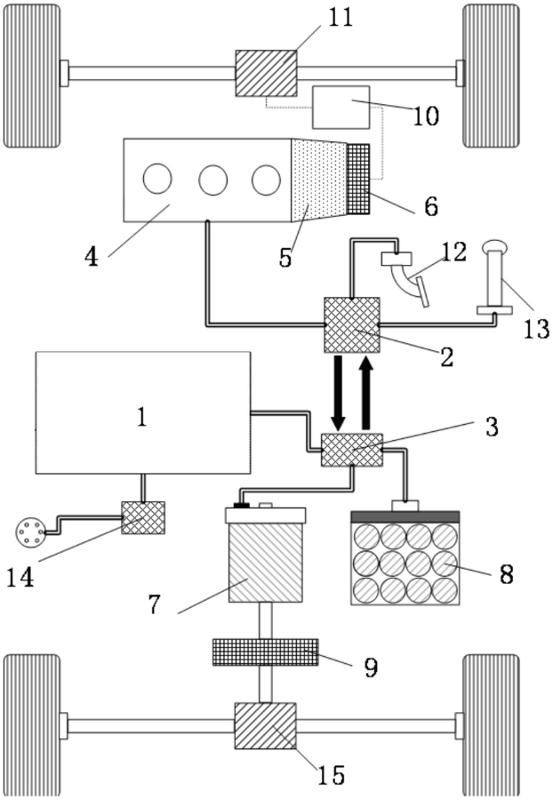 11
10
6
4
5
12
13
2
1
3
14
7
8
9
15