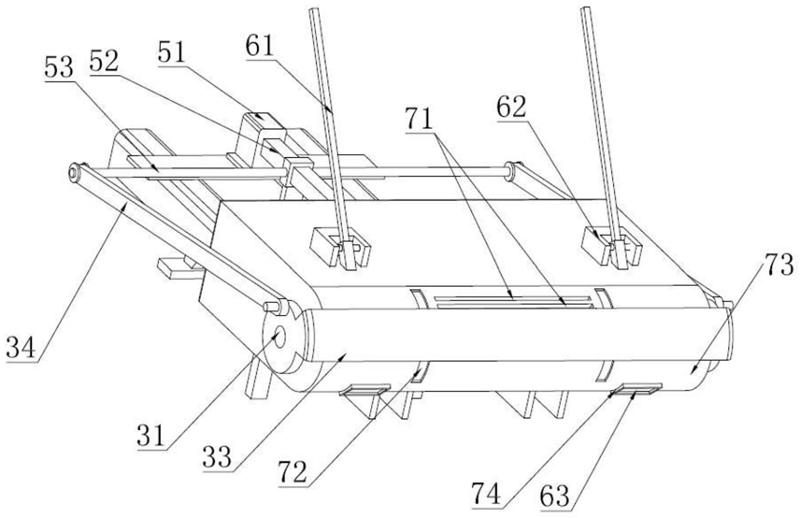 53
52
51
61
71
62
73
34
31
33
72
74
63