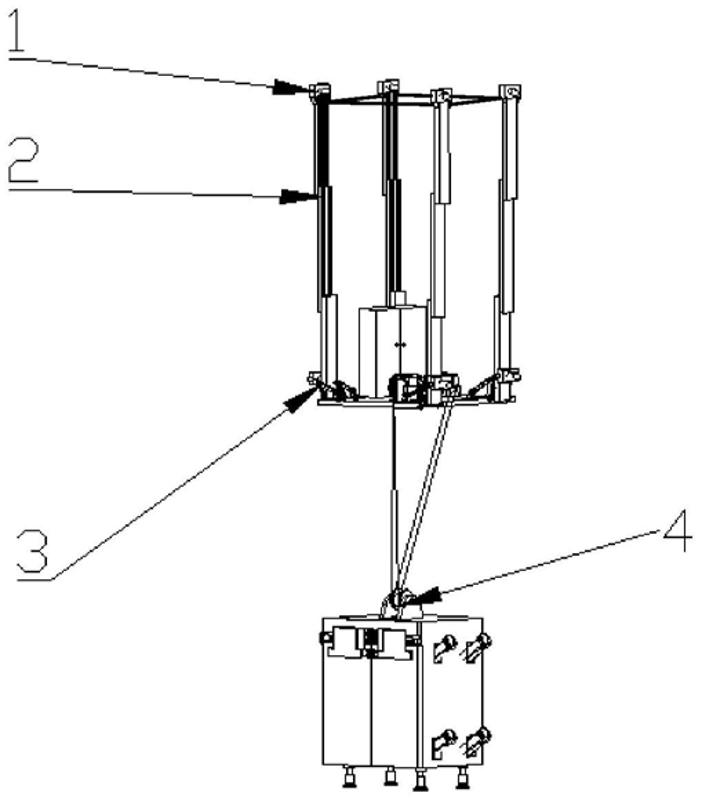 1
2
3
4