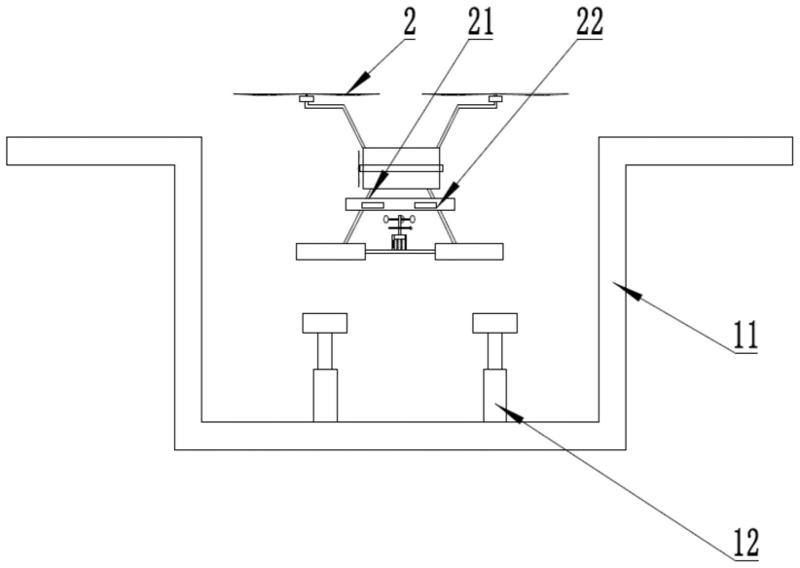 2
21
22
11
12