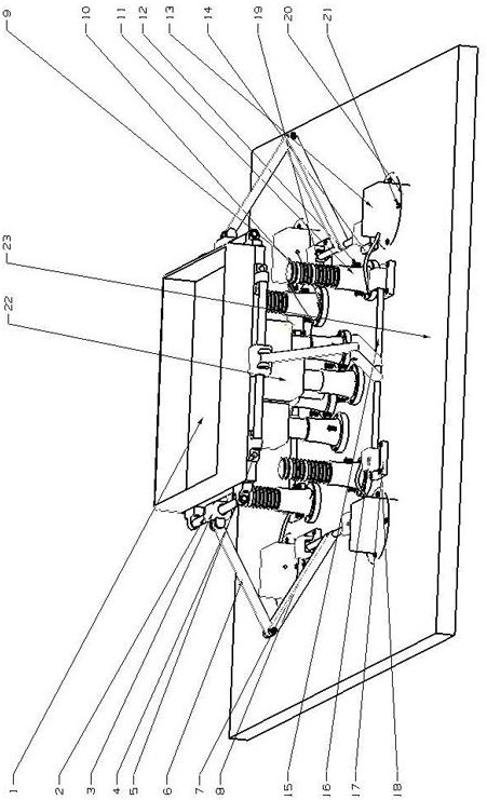 9
10
11
12
13
14
19
20
21
23
22
1
2
3
4
5
6
7
8
15
16
17
18