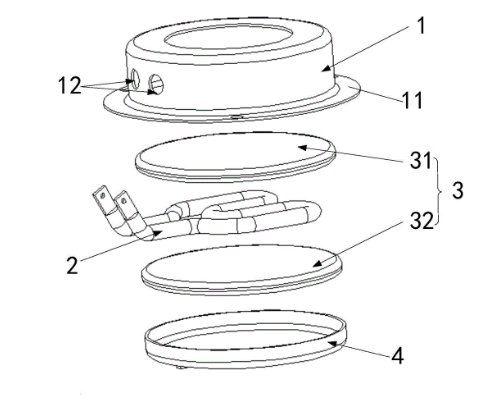 1
12
11
31
3
32
2
4