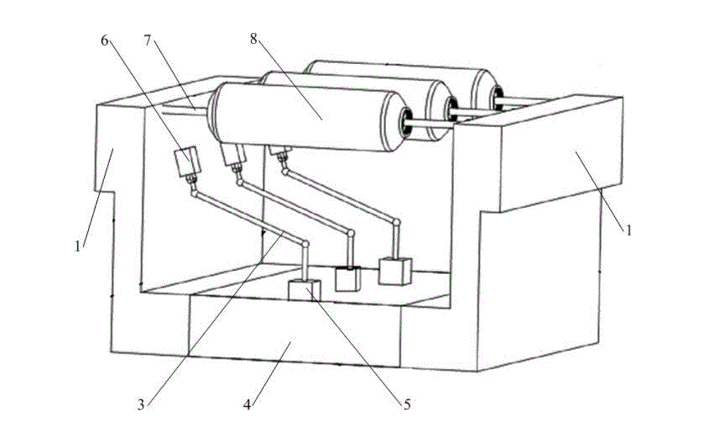 6
7
8
1
1
3
4
5