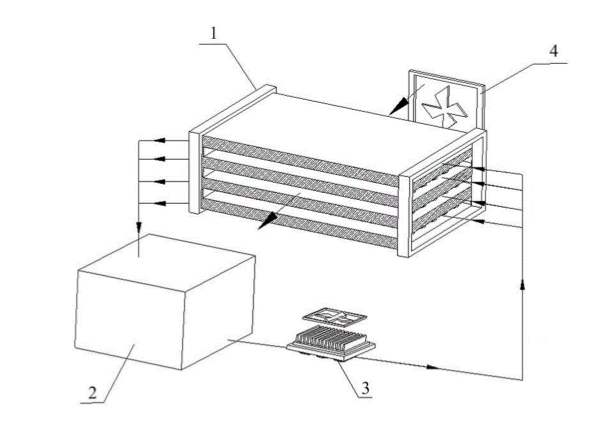 1
4
2
3